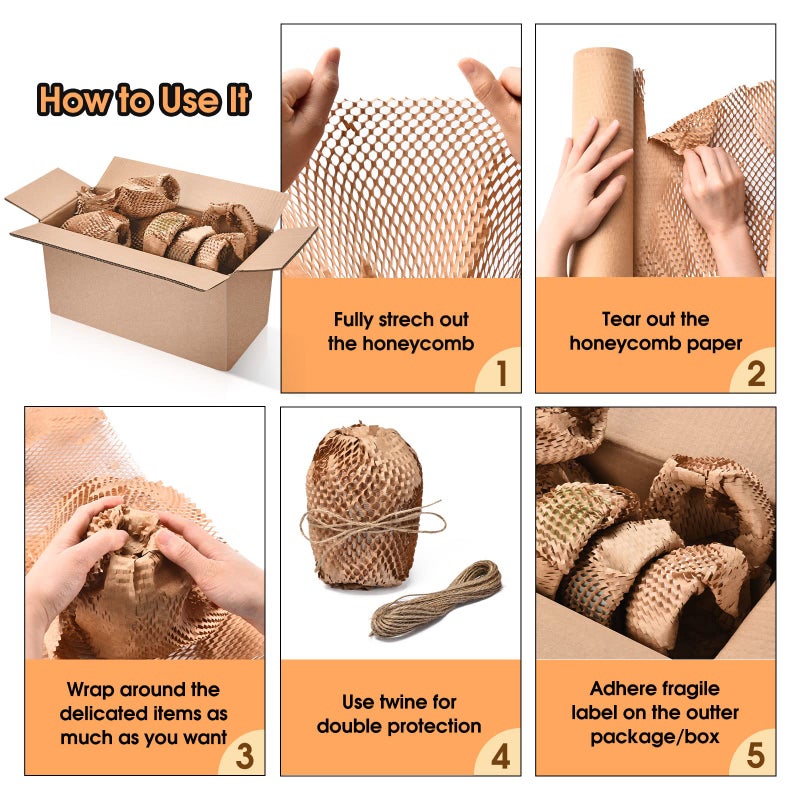 How to Use It

Fully strech out the honeycomb

1

Tear out the honeycomb paper

2

Wrap around the delicated items as much as you want

3

Use twine for double protection

4

Adhere fragile label on the outter package/box

5